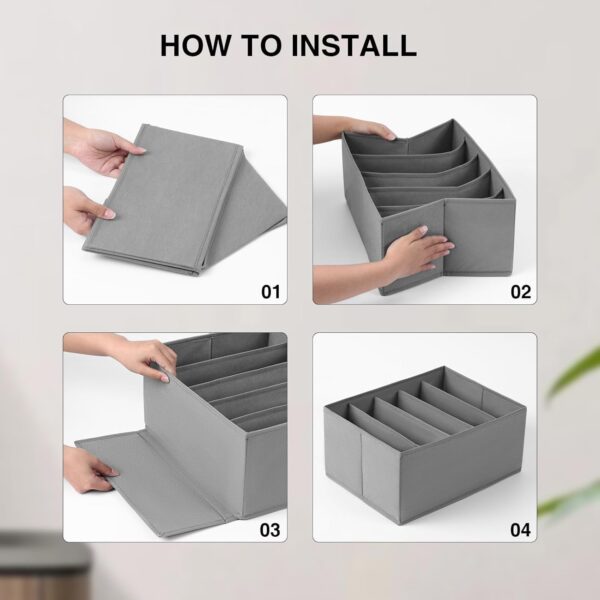 HOW TO INSTALL

01

02

03

04